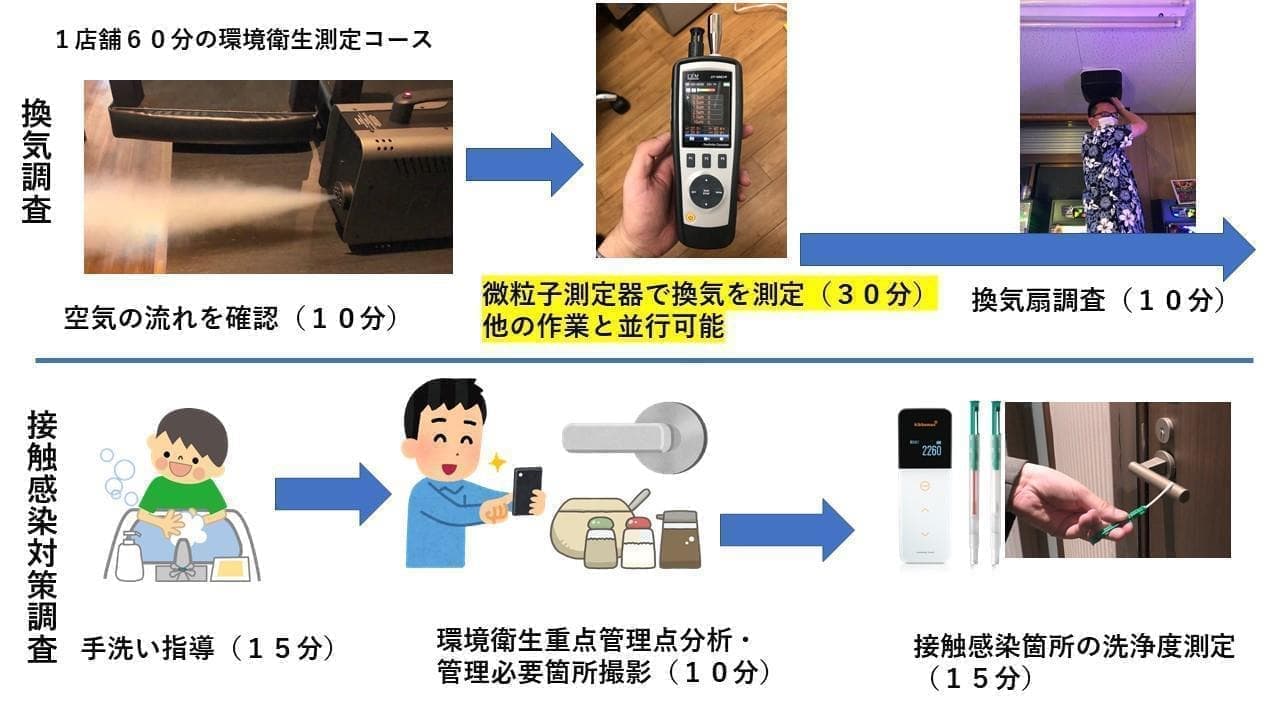 １店舗６０分の環境衛生測定コース

換気調査

空気の流れを確認（１０分）

微粒子測定器で換気を測定（３０分）
他の作業と並行可能

換気扇調査（１０分）

接触感染対策調査

手洗い指導（１５分）

環境衛生重点管理点分析・
管理必要箇所撮影（１０分）

2260

接触感染箇所の洗浄度測定
（１５分）